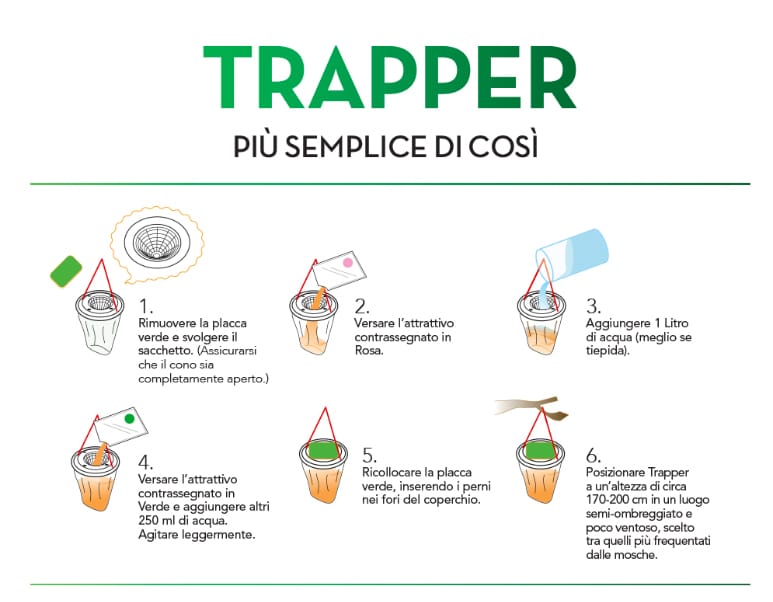 TRAPPER

PIÙ SEMPLICE DI COSÌ

1.
Rimuovere la placca verde e svolgere il sacchetto. (Assicurarsi che il cono sia completamente aperto.)

2.
Versare l'attrattivo contrassegnato in Rosa.

3.
Aggiungere 1 Litro di acqua (meglio se tiepida).

4.
Versare l'attrattivo contrassegnato in Verde e aggiungere altri 250 ml di acqua. Agitare leggermente.

5.
Ricollocare la placca verde, inserendo i perni nei fori del coperchio.

6.
Posizionare Trapper a un'altezza di circa 170-200 cm in un luogo semi-ombreggiato e poco ventoso, scelto tra quelli più frequentati dalle mosche.